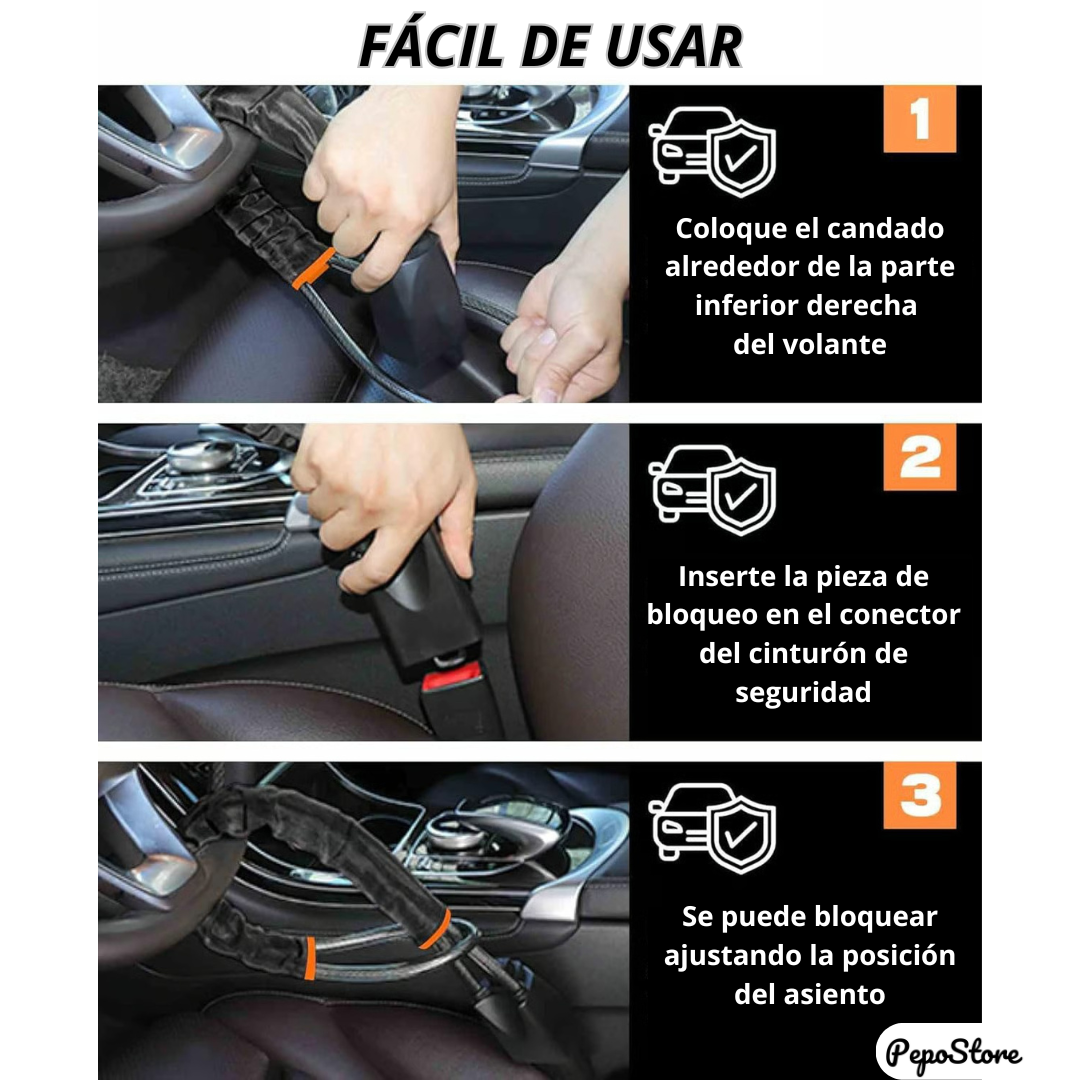 FÁCIL DE USAR

1

Coloque el candado alrededor de la parte inferior derecha del volante

2

Inserte la pieza de bloqueo en el conector del cinturón de seguridad

3

Se puede bloquear ajustando la posición del asiento

PepoStore